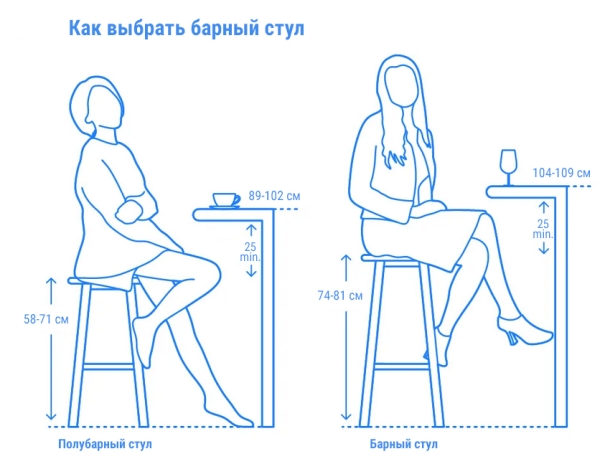 Как выбрать барный стул

89-102 см

25 min.

58-71 см

Полубарный стул

104-109 см

25 min.

74-81 см

Барный стул